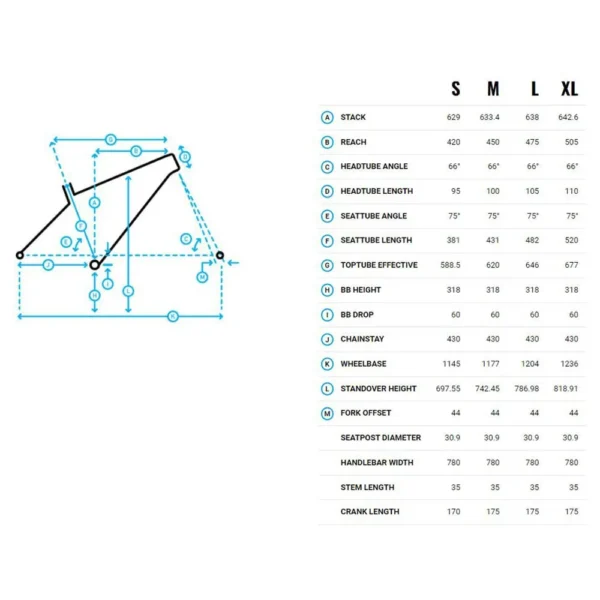 G
B
D
A
F
E
C
J
I
M
H
L
K

| | | S | M | L | XL |
|---|---|---|---|---|---|
| A | STACK | 629 | 633.4 | 638 | 642.6 |
| B | REACH | 420 | 450 | 475 | 505 |
| C | HEADTUBE ANGLE | 66° | 66° | 66° | 66° |
| D | HEADTUBE LENGTH | 95 | 100 | 105 | 110 |
| E | SEATTUBE ANGLE | 75° | 75° | 75° | 75° |
| F | SEATTUBE LENGTH | 381 | 431 | 482 | 520 |
| G | TOPTUBE EFFECTIVE | 588.5 | 620 | 646 | 677 |
| H | BB HEIGHT | 318 | 318 | 318 | 318 |
| I | BB DROP | 60 | 60 | 60 | 60 |
| J | CHAINSTAY | 430 | 430 | 430 | 430 |
| K | WHEELBASE | 1145 | 1177 | 1204 | 1236 |
| L | STANDOVER HEIGHT | 697.55 | 742.45 | 786.98 | 818.91 |
| M | FORK OFFSET | 44 | 44 | 44 | 44 |
| | SEATPOST DIAMETER | 30.9 | 30.9 | 30.9 | 30.9 |
| | HANDLEBAR WIDTH | 780 | 780 | 780 | 780 |
| | STEM LENGTH | 35 | 35 | 35 | 35 |
| | CRANK LENGTH | 170 | 175 | 175 | 175 |